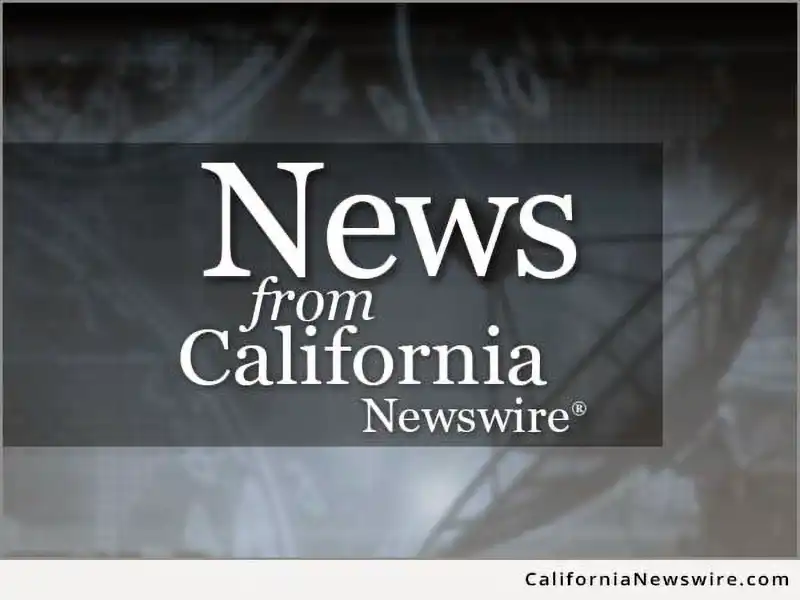 News
from
California
Newswire®

CaliforniaNewswire.com